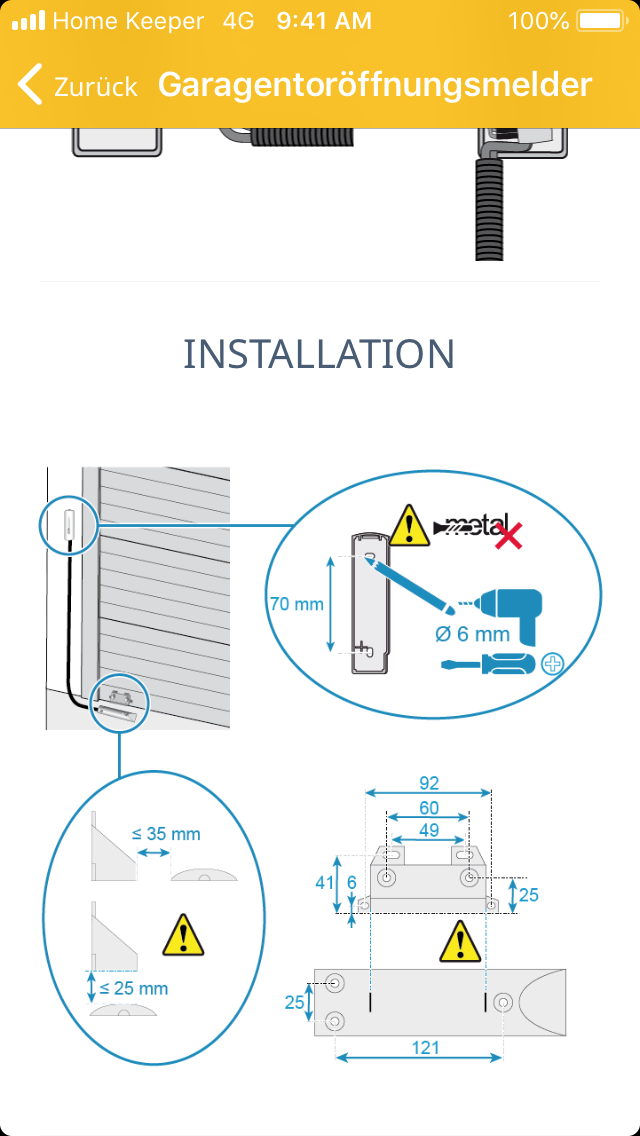 Home Keeper 4G 9:41 AM 100%

Zurück Garagentoröffnungsmelder

INSTALLATION

metal

70 mm

Ø 6 mm

≤ 35 mm

≤ 25 mm

92
60
49
41
6
25
25
121